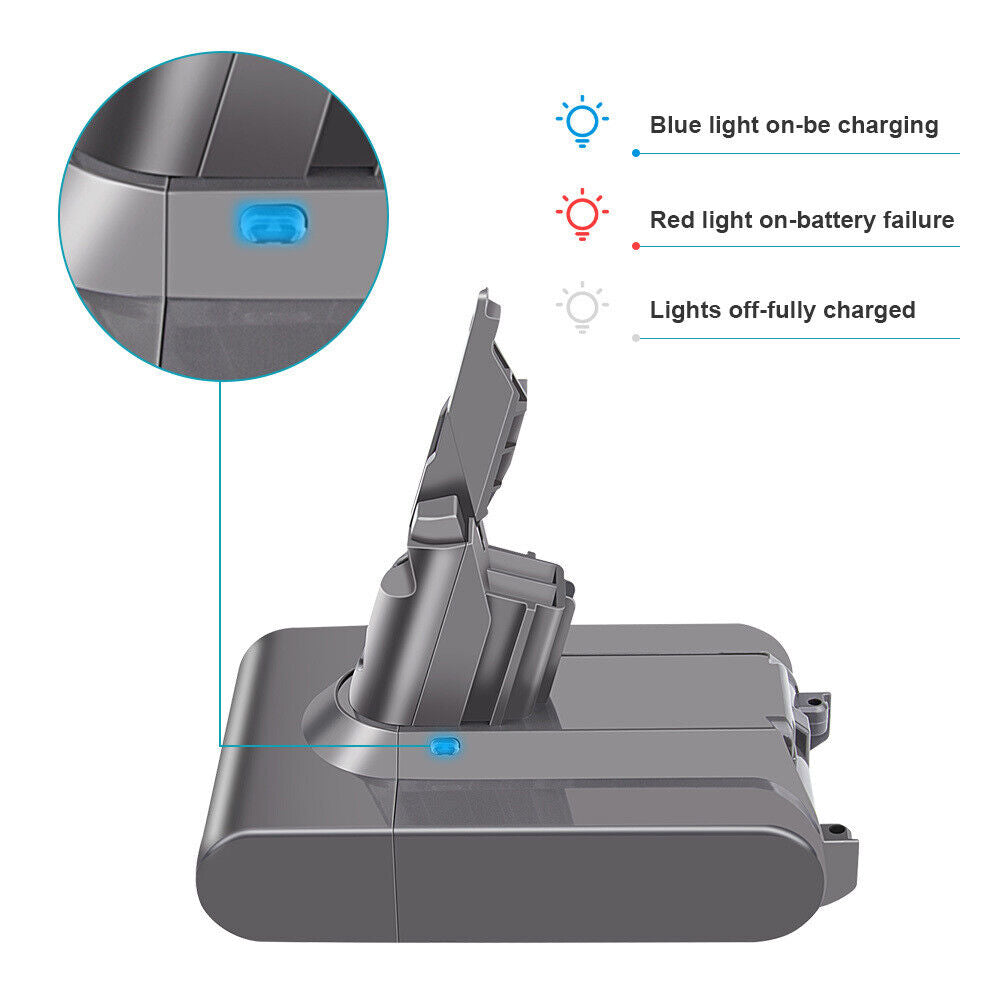 Blue light on-be charging

Red light on-battery failure

Lights off-fully charged